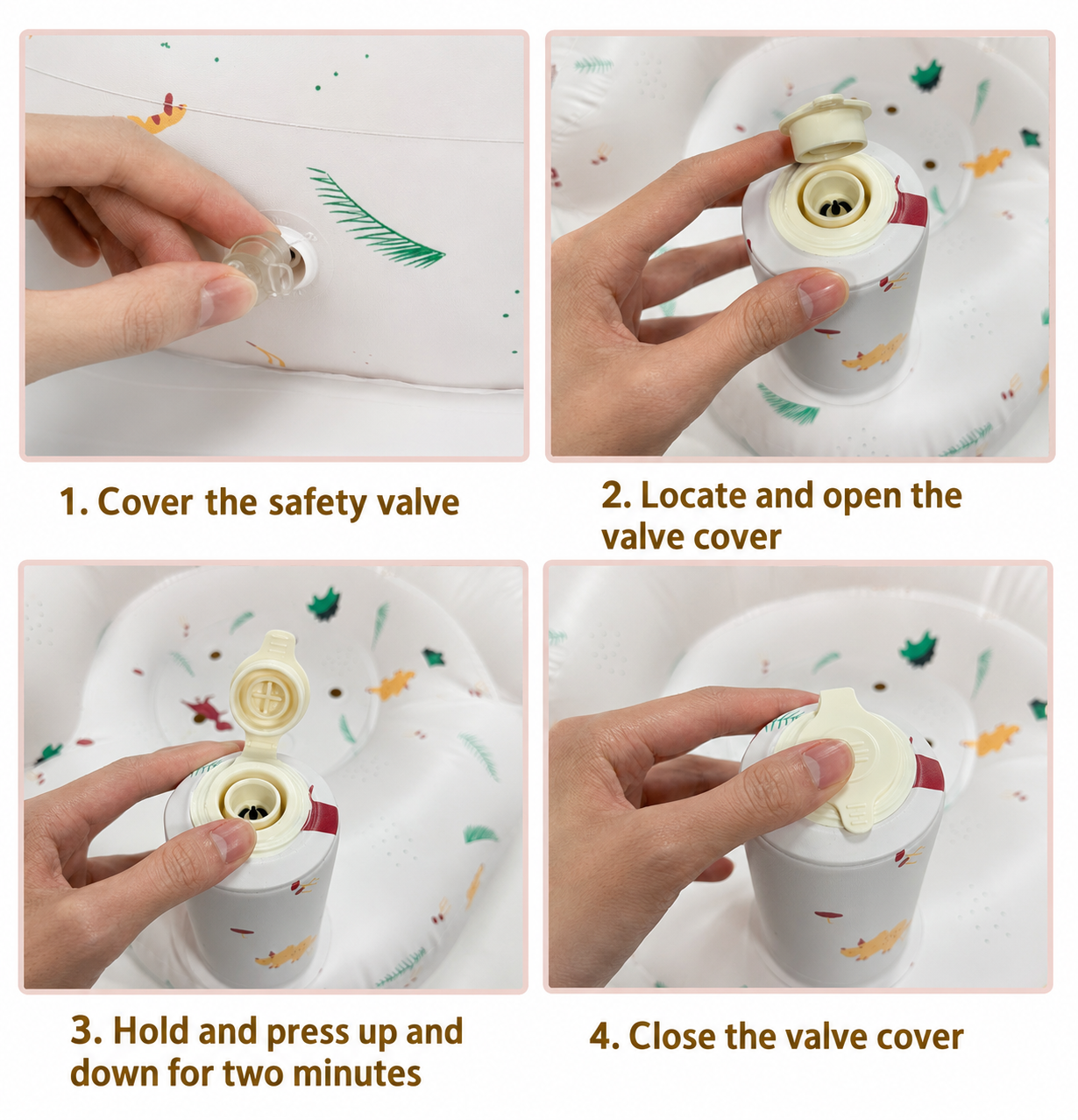 1. Cover the safety valve

2. Locate and open the valve cover

3. Hold and press up and down for two minutes

4. Close the valve cover